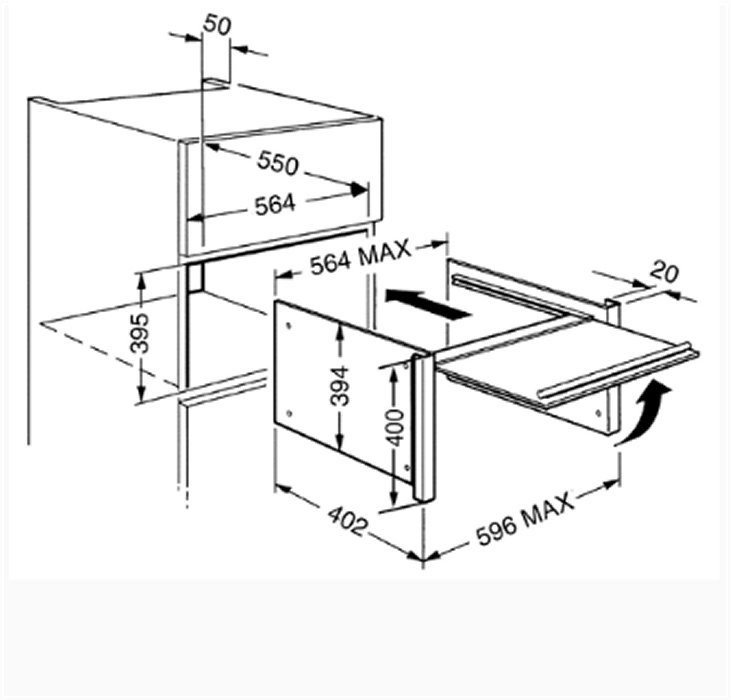 50

550

564

564 MAX

20

395

394

400

402

596 MAX